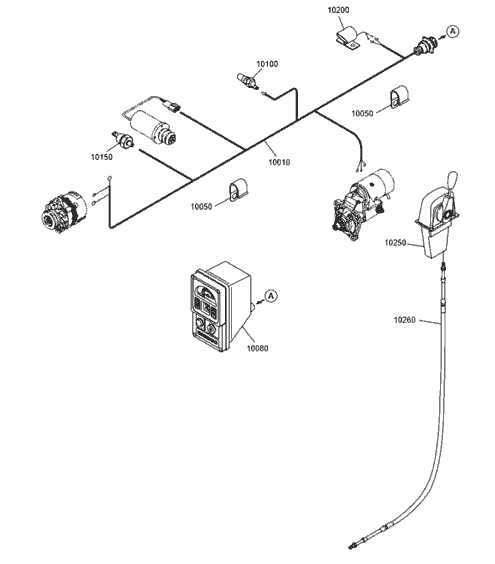 10200
A
10100
10050
10150
10010
10050
10250
A
10080
10260